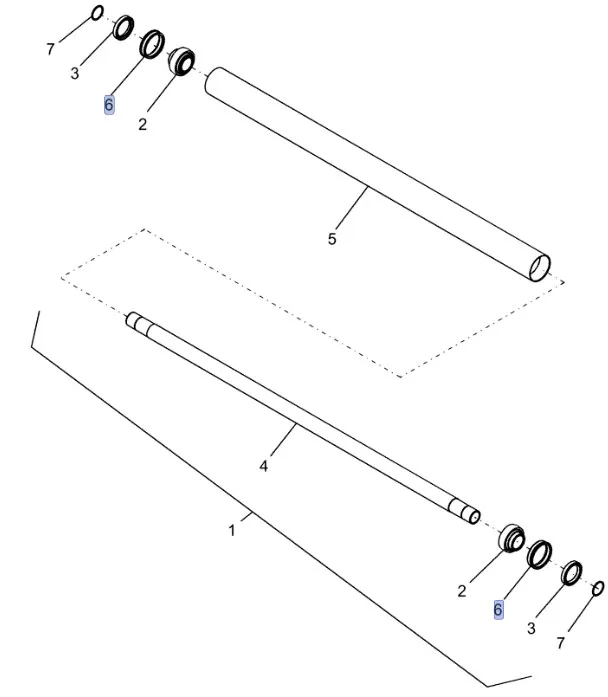 7
3
6
2
5
4
1
2
6
3
7